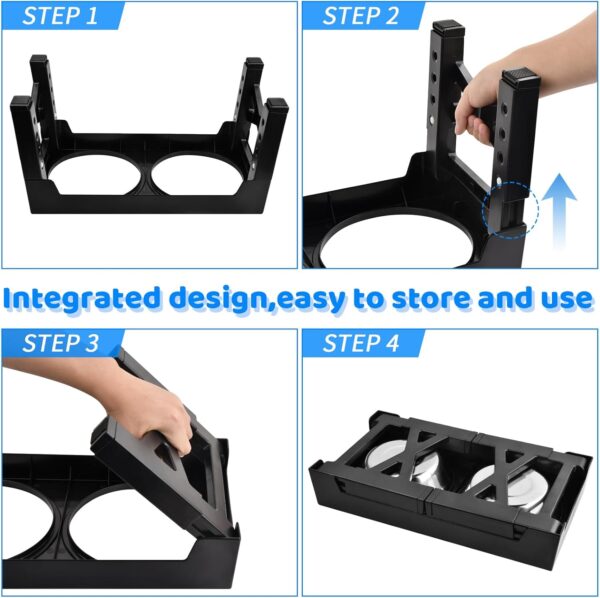 STEP 1

STEP 2

Integrated design,easy to store and use

STEP 3

STEP 4