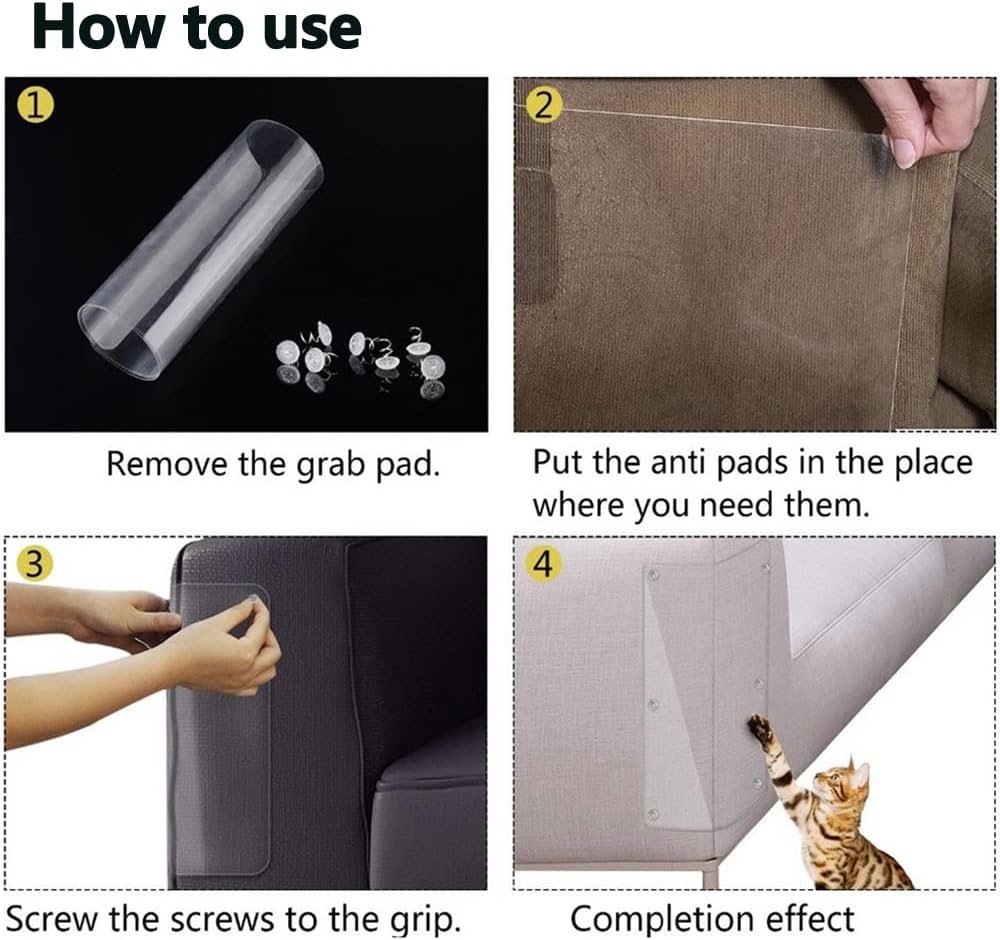 How to use

1

Remove the grab pad.

2

Put the anti pads in the place where you need them.

3

Screw the screws to the grip.

4

Completion effect