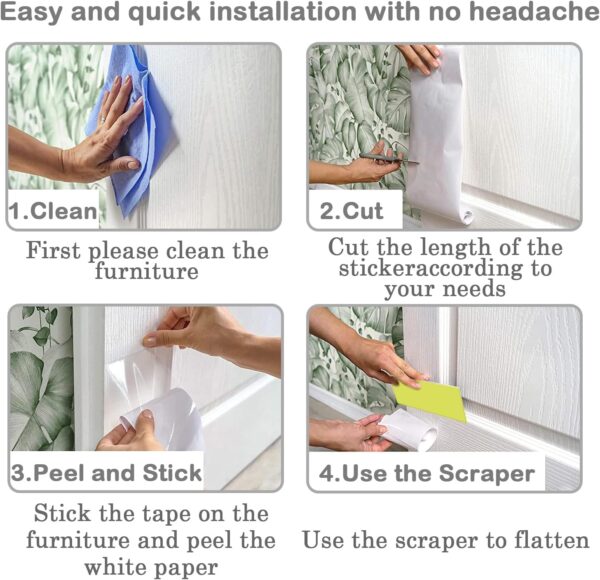 Easy and quick installation with no headache

1.Clean

First please clean the furniture

2.Cut

Cut the length of the stickeraccording to your needs

3.Peel and Stick

Stick the tape on the furniture and peel the white paper

4.Use the Scraper

Use the scraper to flatten