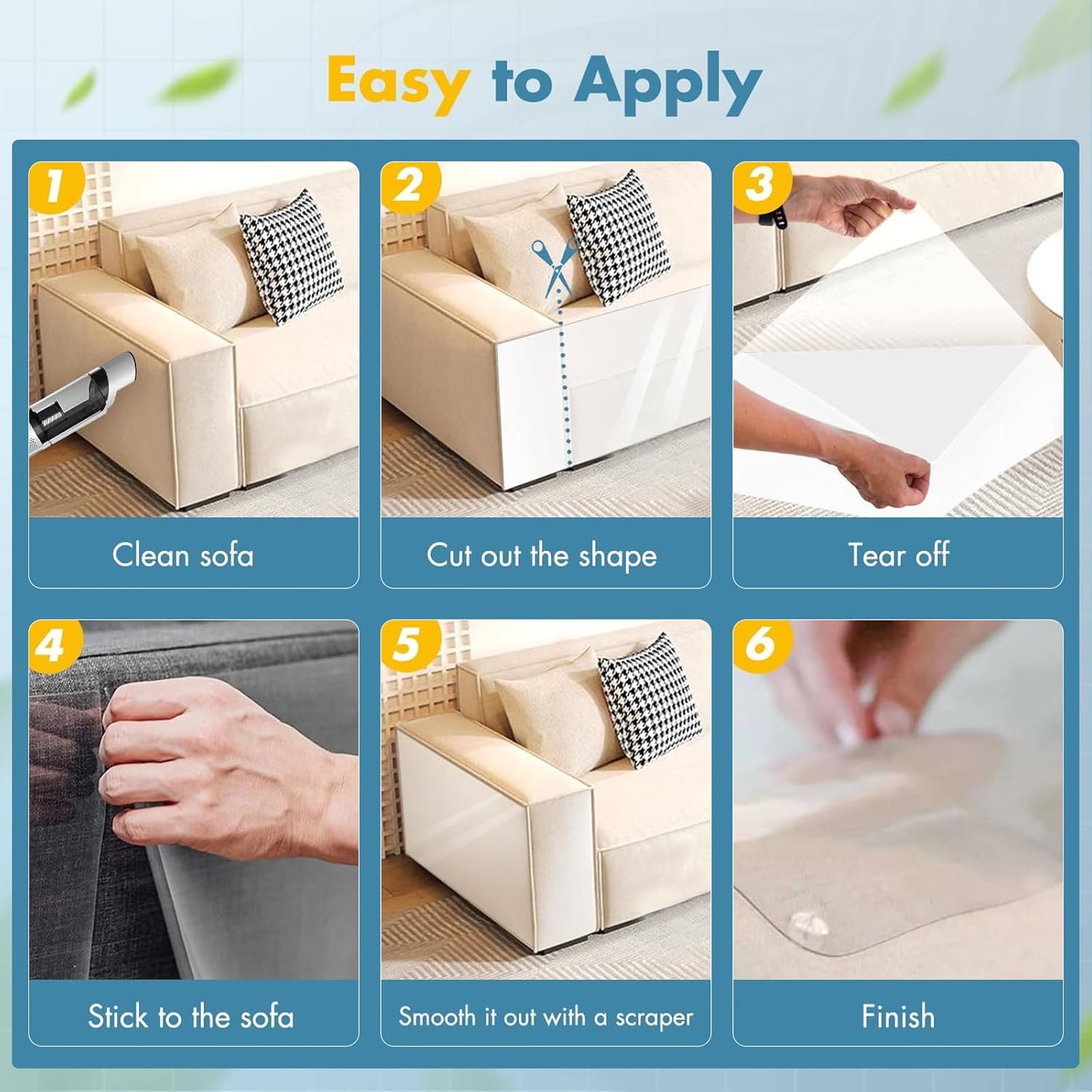 Easy to Apply

1
Clean sofa

2
Cut out the shape

3
Tear off

4
Stick to the sofa

5
Smooth it out with a scraper

6
Finish