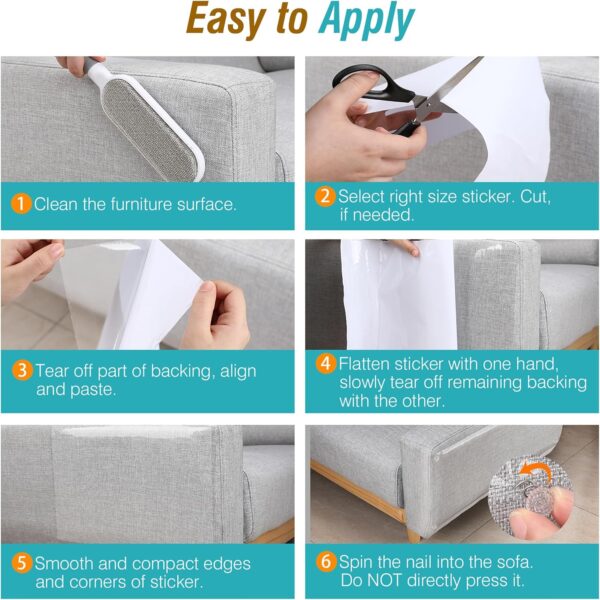 Easy to Apply

1 Clean the furniture surface.

2 Select right size sticker. Cut, if needed.

3 Tear off part of backing, align and paste.

4 Flatten sticker with one hand, slowly tear off remaining backing with the other.

5 Smooth and compact edges and corners of sticker.

6 Spin the nail into the sofa. Do NOT directly press it.