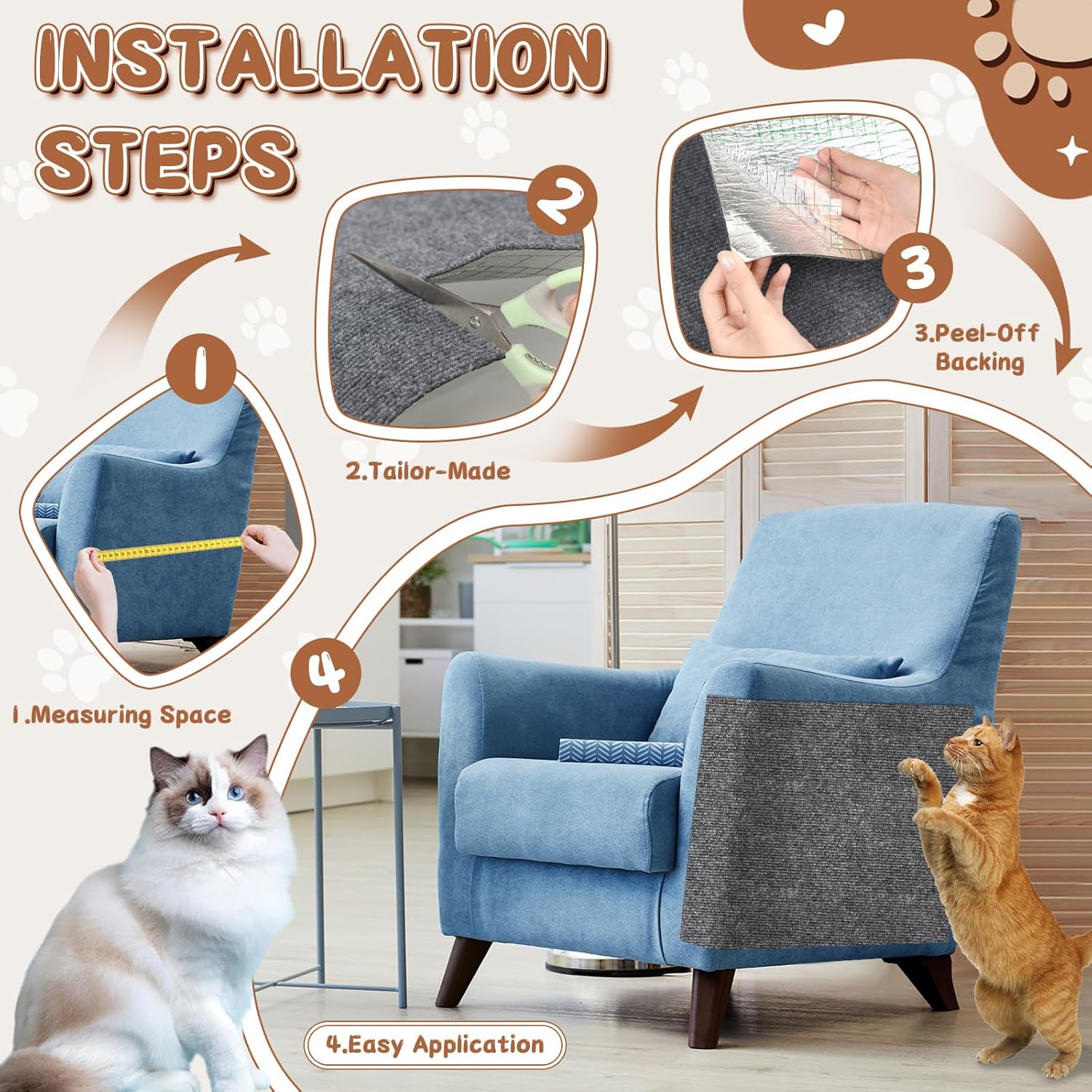 INSTALLATION STEPS

1

1.Measuring Space

2

2.Tailor-Made

3

3.Peel-Off Backing

4

4.Easy Application