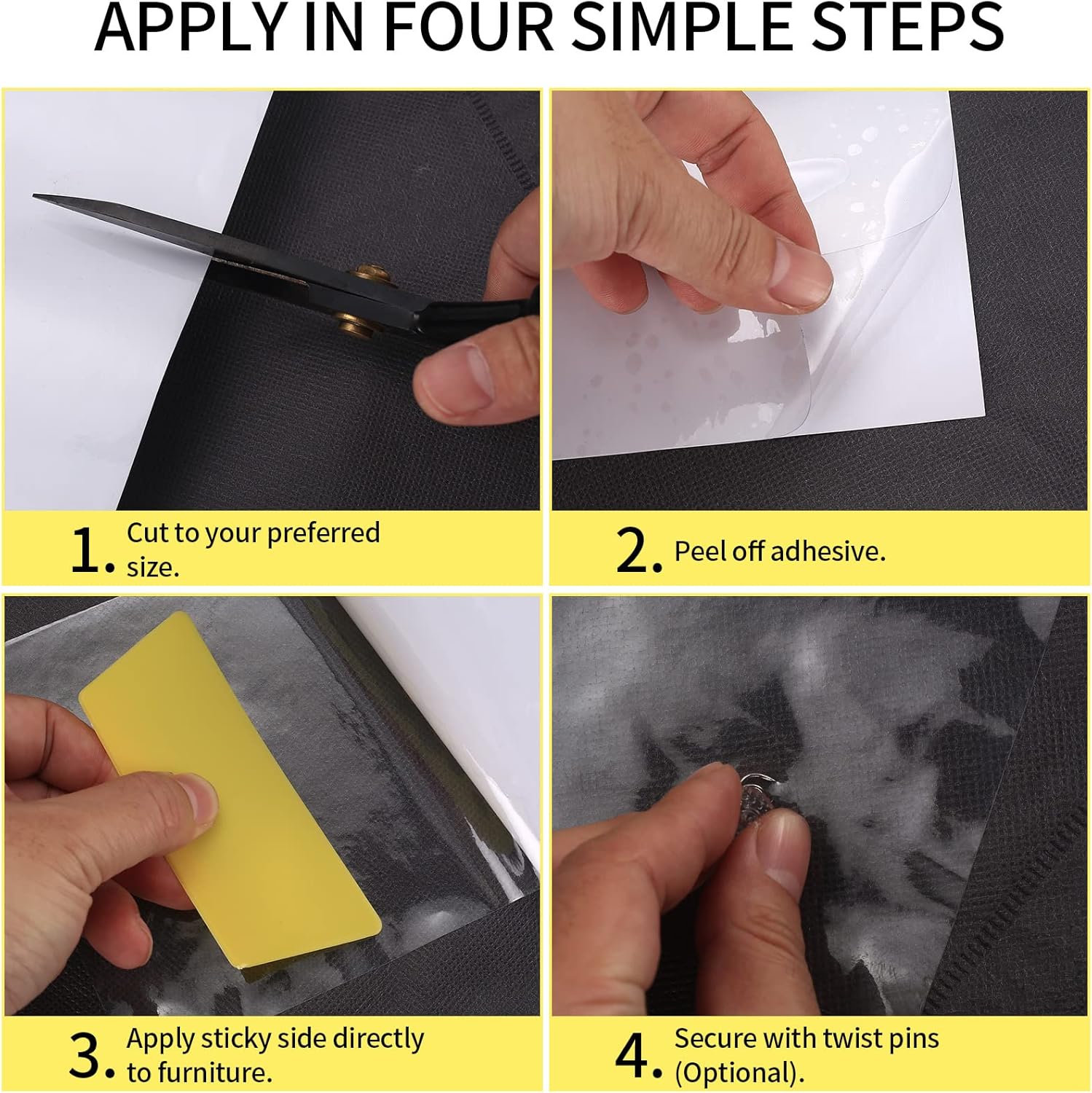 APPLY IN FOUR SIMPLE STEPS

1. Cut to your preferred size.

2. Peel off adhesive.

3. Apply sticky side directly to furniture.

4. Secure with twist pins (Optional).